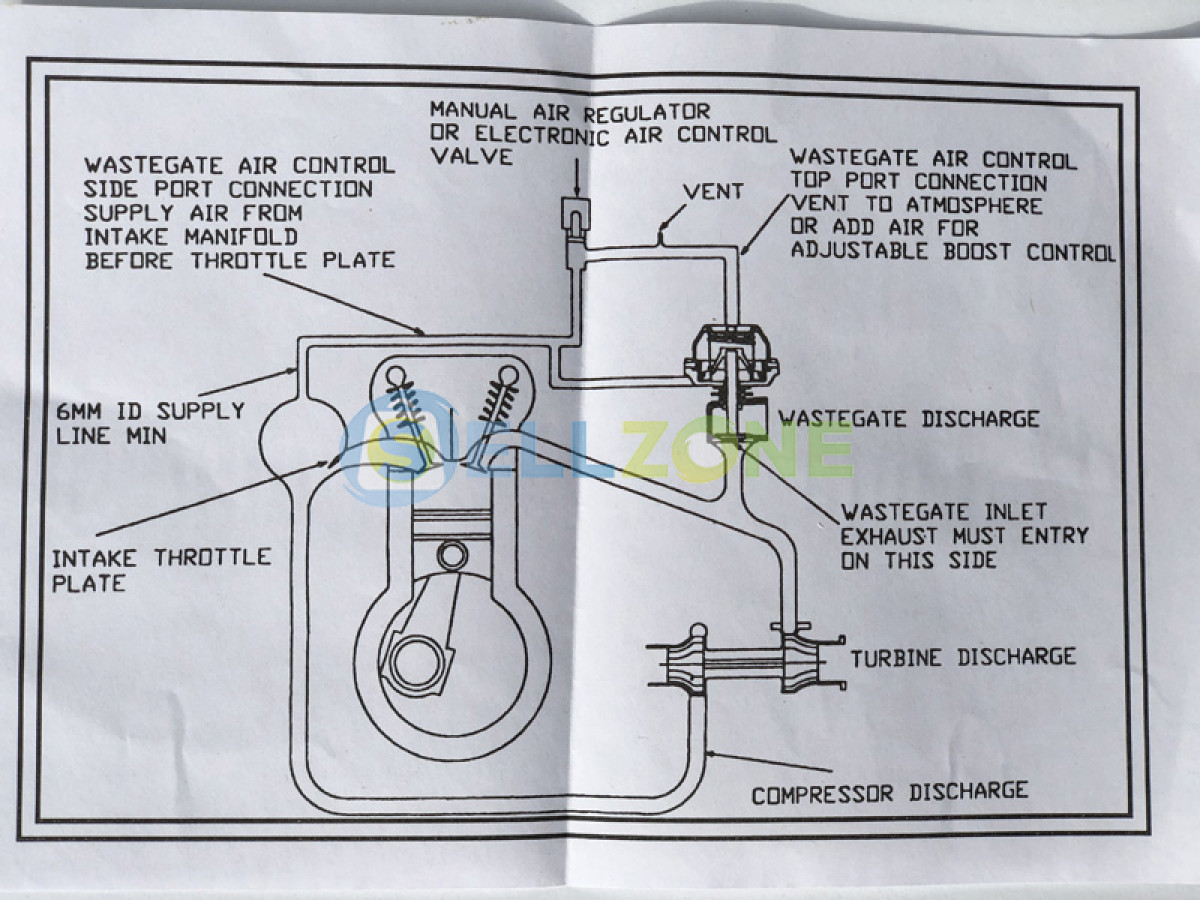 MANUAL AIR REGULATOR OR ELECTRONIC AIR CONTROL VALVE

WASTEGATE AIR CONTROL SIDE PORT CONNECTION SUPPLY AIR FROM INTAKE MANIFOLD BEFORE THROTTLE PLATE

VENT

WASTEGATE AIR CONTROL TOP PORT CONNECTION VENT TO ATMOSPHERE OR ADD AIR FOR ADJUSTABLE BOOST CONTROL

6MM ID SUPPLY LINE MIN

SELLZONE

WASTEGATE DISCHARGE

WASTEGATE INLET EXHAUST MUST ENTRY ON THIS SIDE

INTAKE THROTTLE PLATE

TURBINE DISCHARGE

COMPRESSOR DISCHARGE